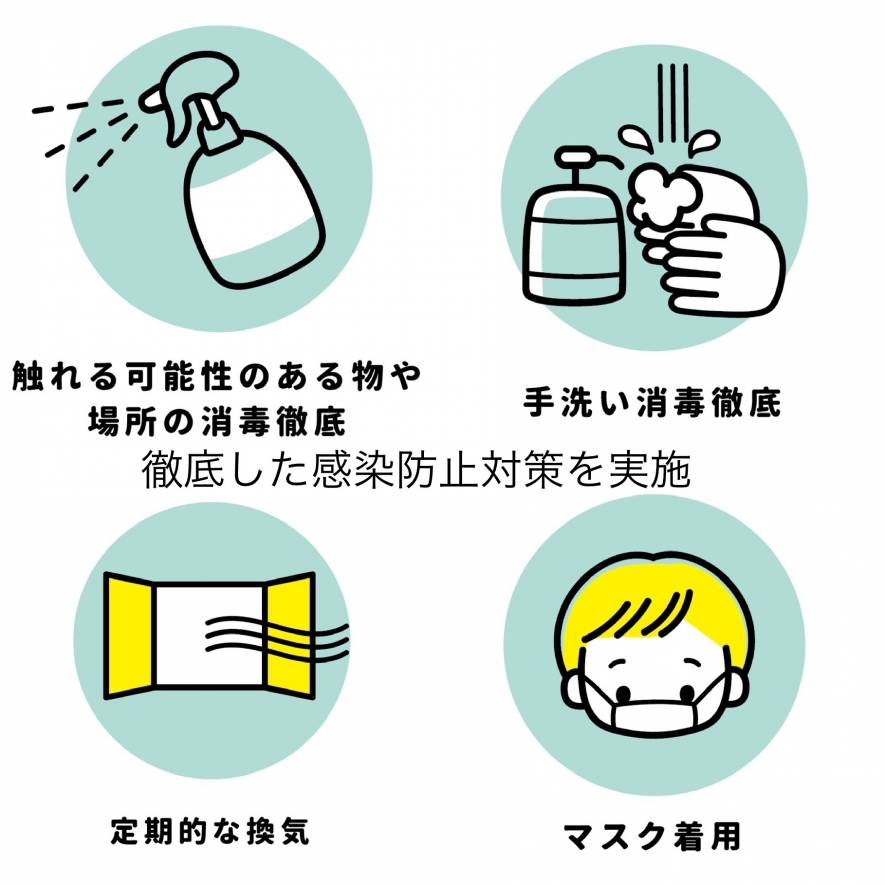 触れる可能性のある物や場所の消毒徹底

手洗い消毒徹底

徹底した感染防止対策を実施

定期的な換気

マスク着用